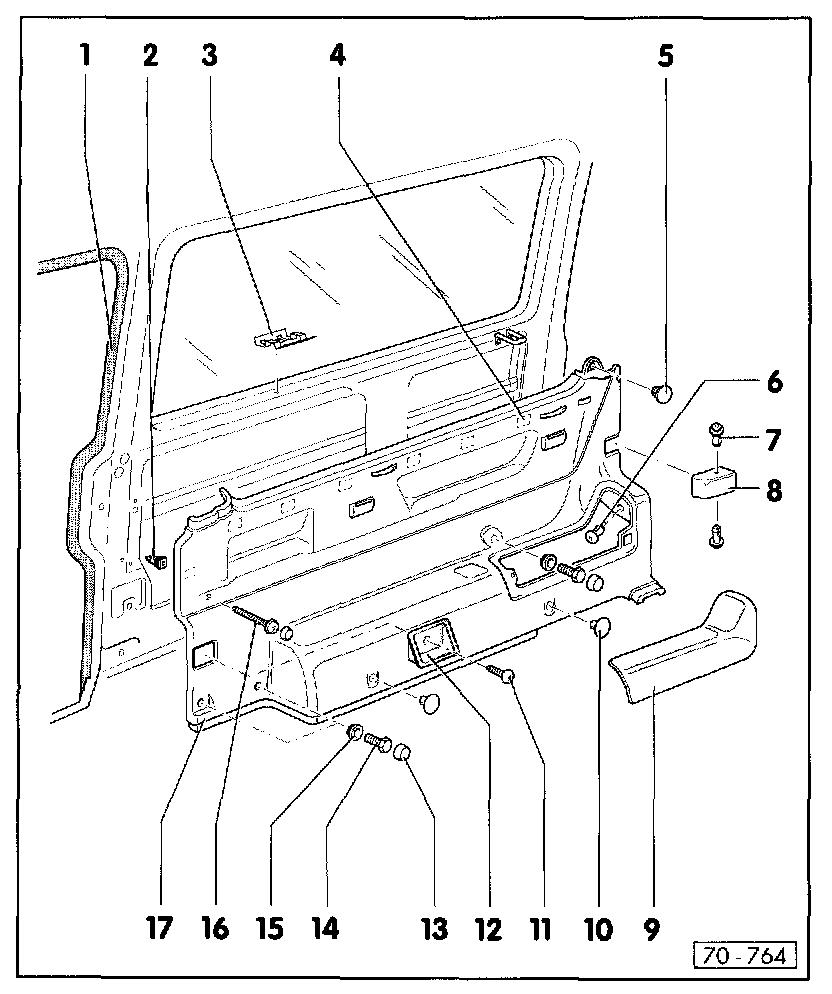 1 2 3 4 5
6
7
8
17 16 15 14 13 12 11 10 9
70-764