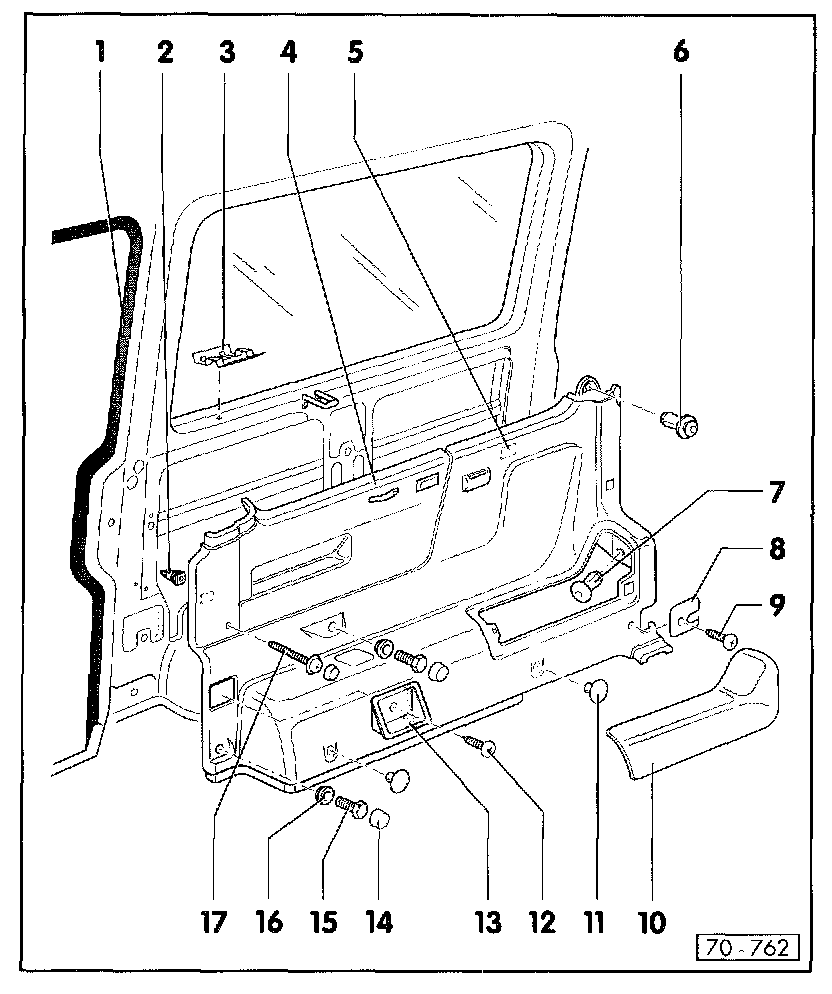 1 2 3 4 5 6
7
8
9
17 16 15 14 13 12 11 10
70-762