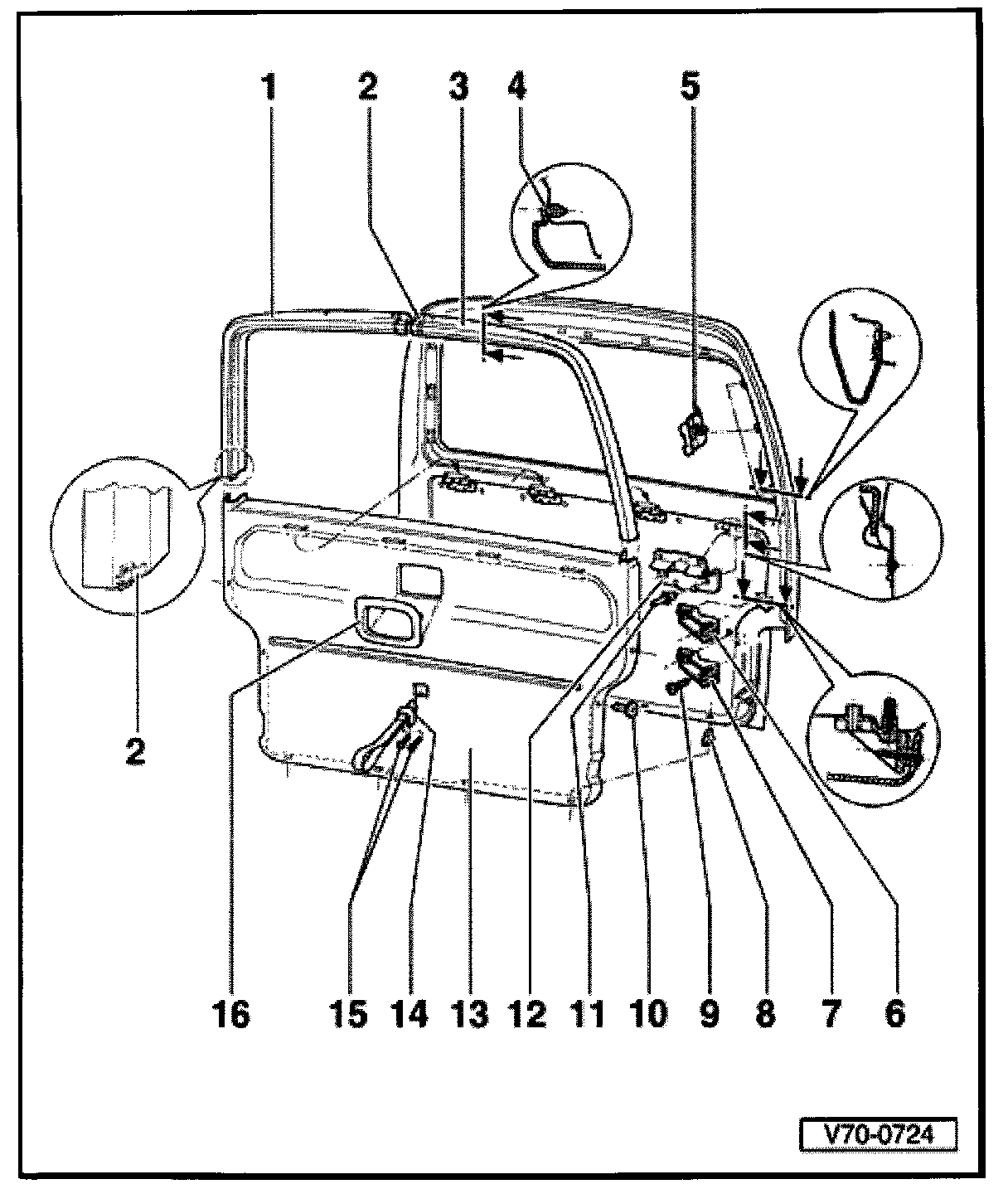 1 2 3 4 5

2

16 15 14 13 12 11 10 9 8 7 6

V70-0724