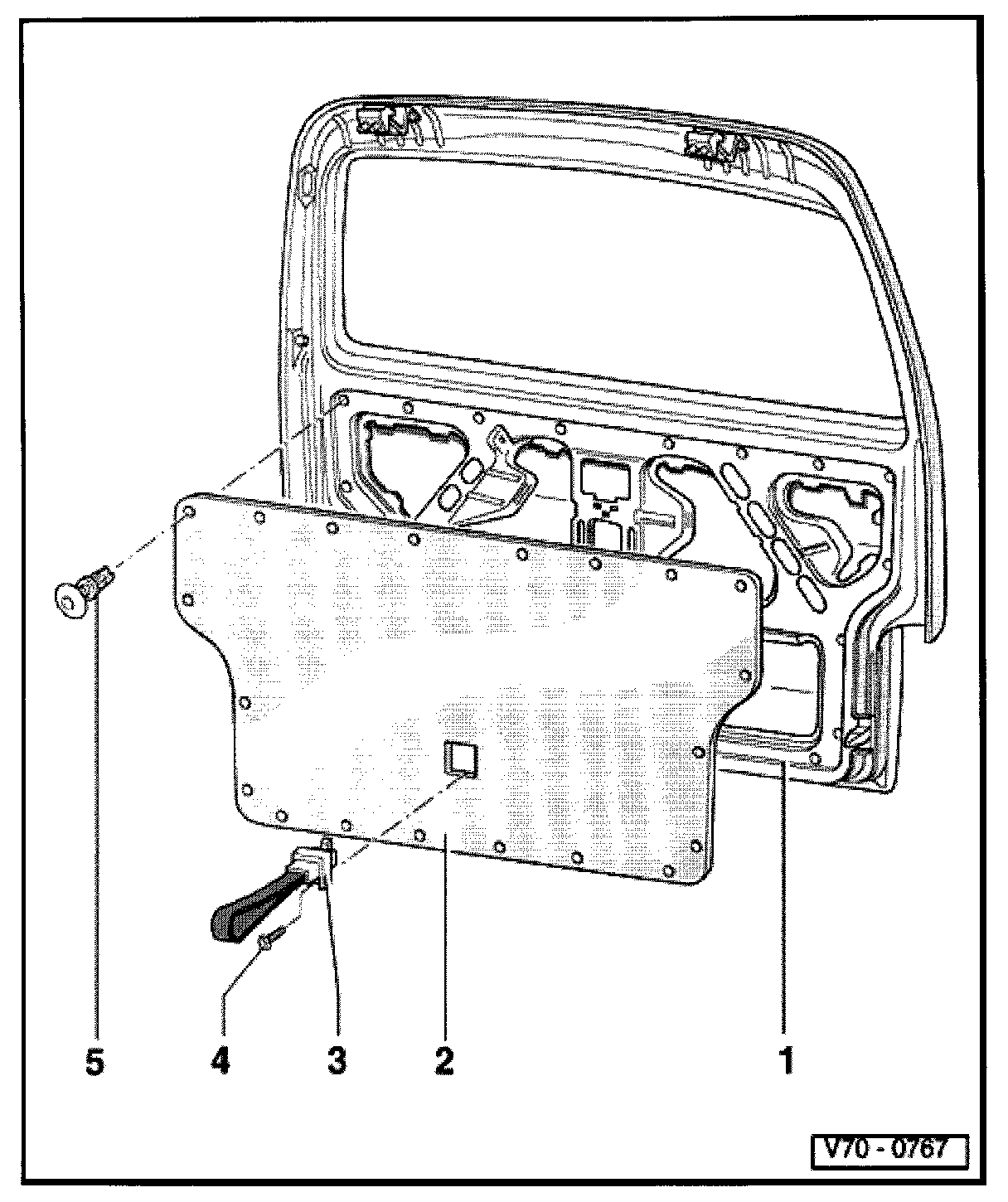 5
4
3
2
1

V70 - 0767