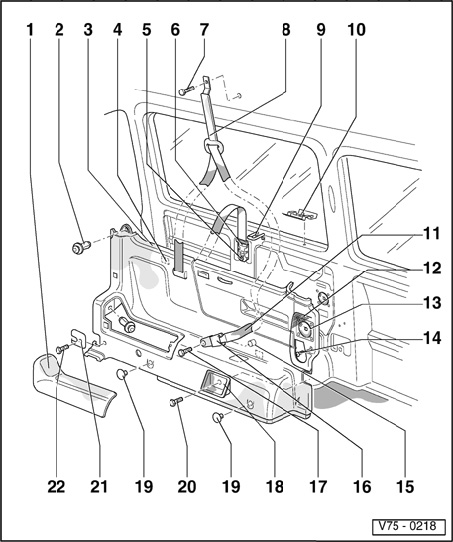 1 2 3 4 5 6 7 8 9 10

11
12
13
14

22 21 19 20 19 18 17 16 15

V75 - 0218