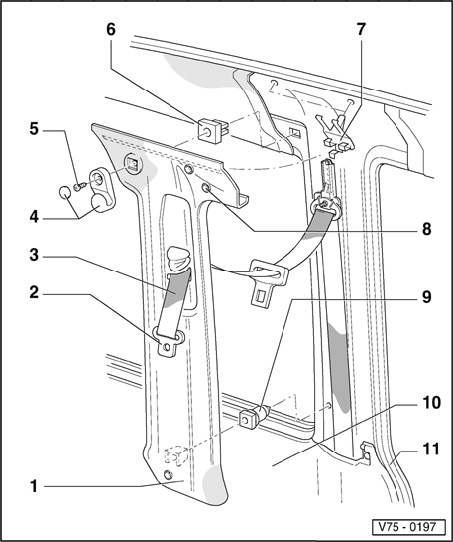 6
7
5
4
8
3
2
9
10
11
1
V75 - 0197