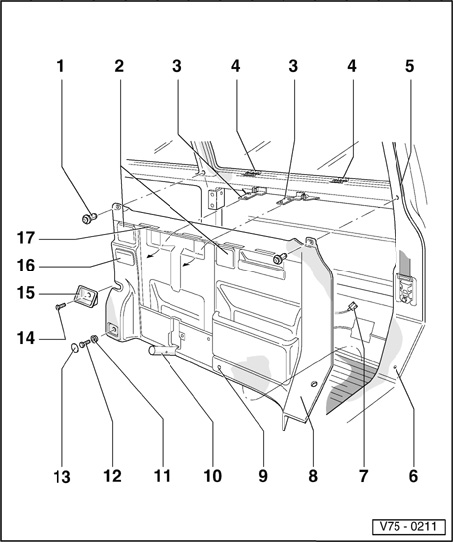 1 2 3 4 3 4 5

17

16

15

14

13 12 11 10 9 8 7 6

V75 - 0211