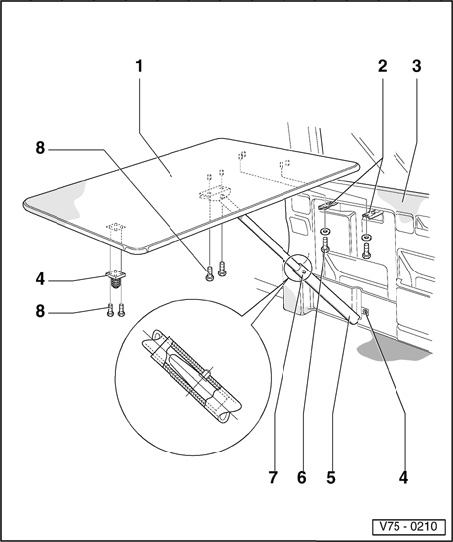 1
2
3
8
4
8
7
6
5
4
V75 - 0210