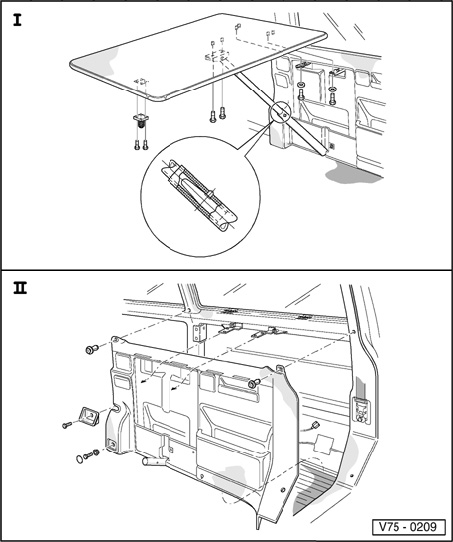 I

II

V75 - 0209