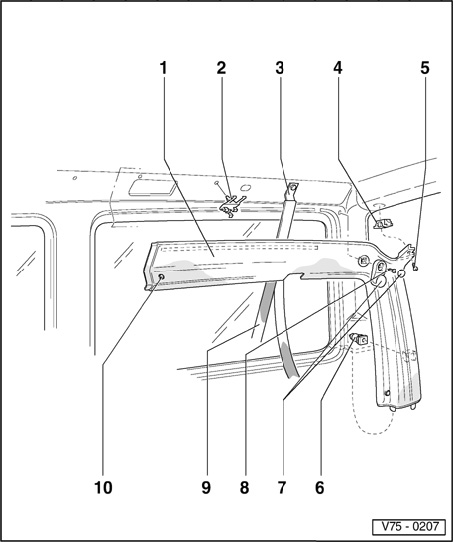 1
2
3
4
5
10
9
8
7
6
V75 - 0207