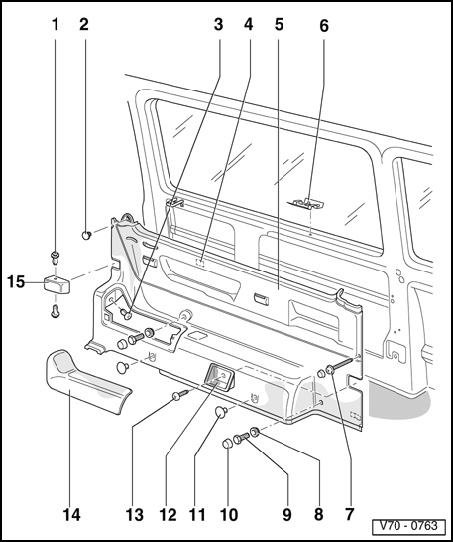 1 2 3 4 5 6

15

14 13 12 11 10 9 8 7

V70 - 0763