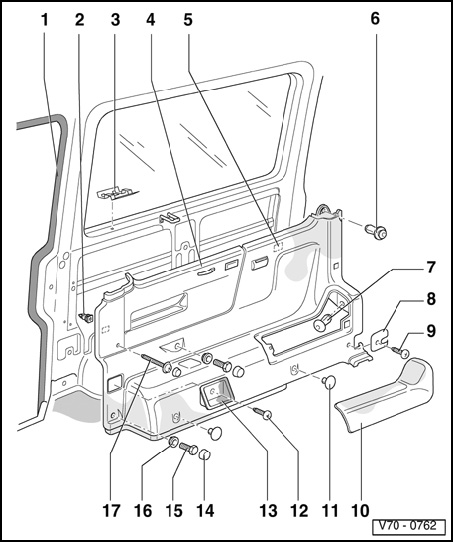 1 2 3 4 5 6

7

8

9

17 16 15 14 13 12 11 10

V70 - 0762