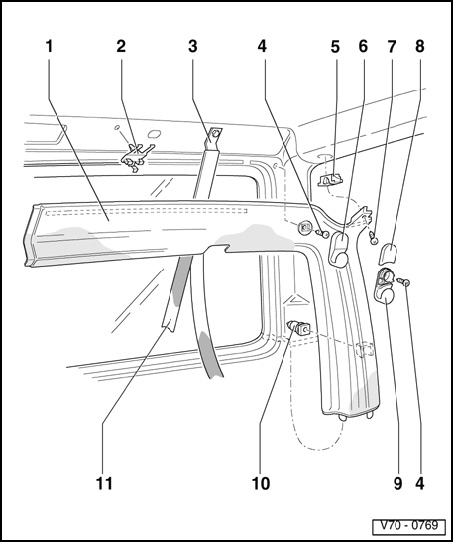 1 2 3 4 5 6 7 8

11 10 9 4

V70 - 0769