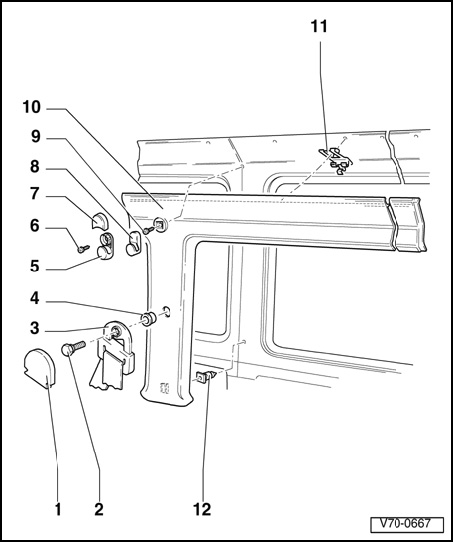 11
10
9
8
7
6
5
4
3
1
2
12
V70-0667