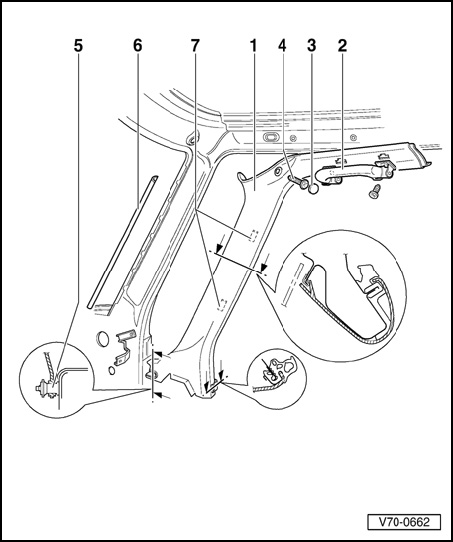 5 6 7 1 4 3 2

V70-0662