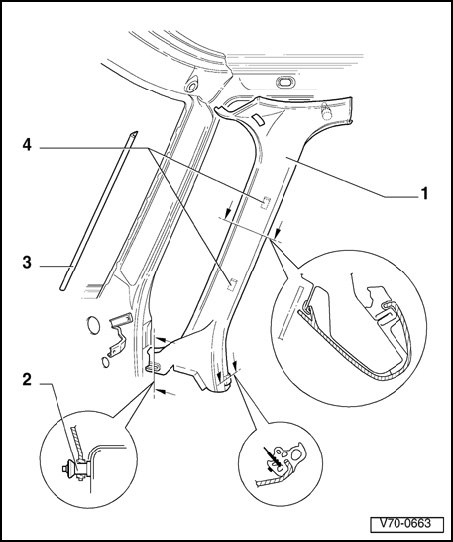 4

1

3

2

V70-0663