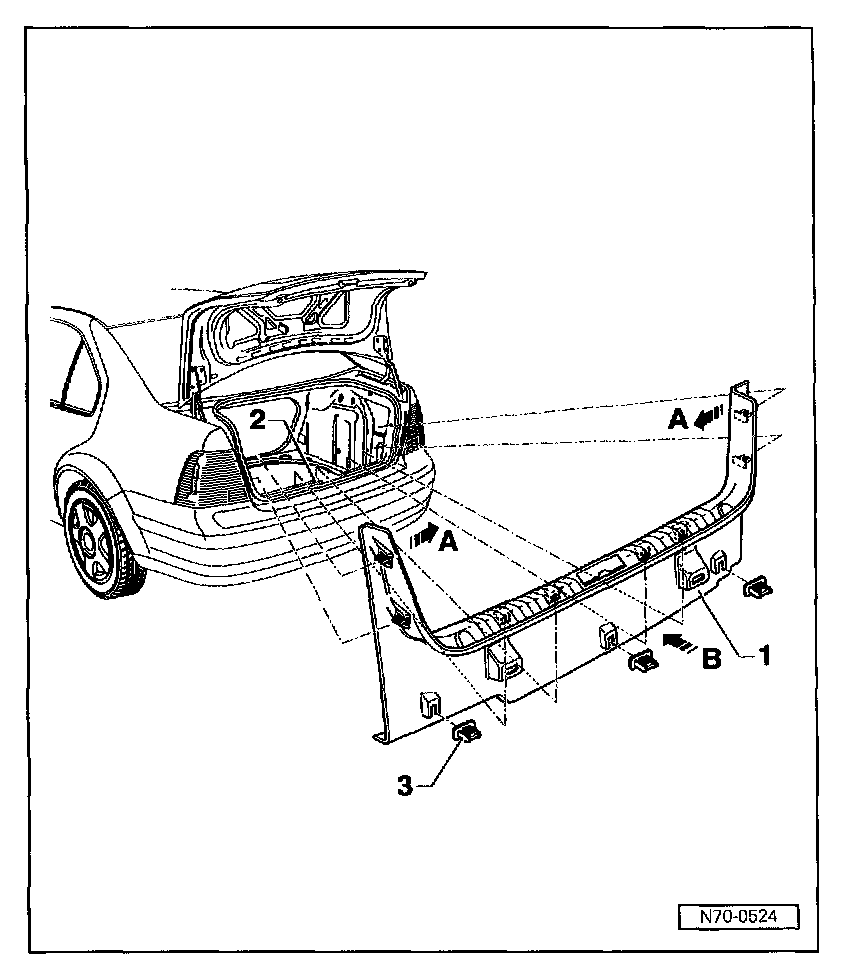 2
A
A
B
1
3
N70-0524