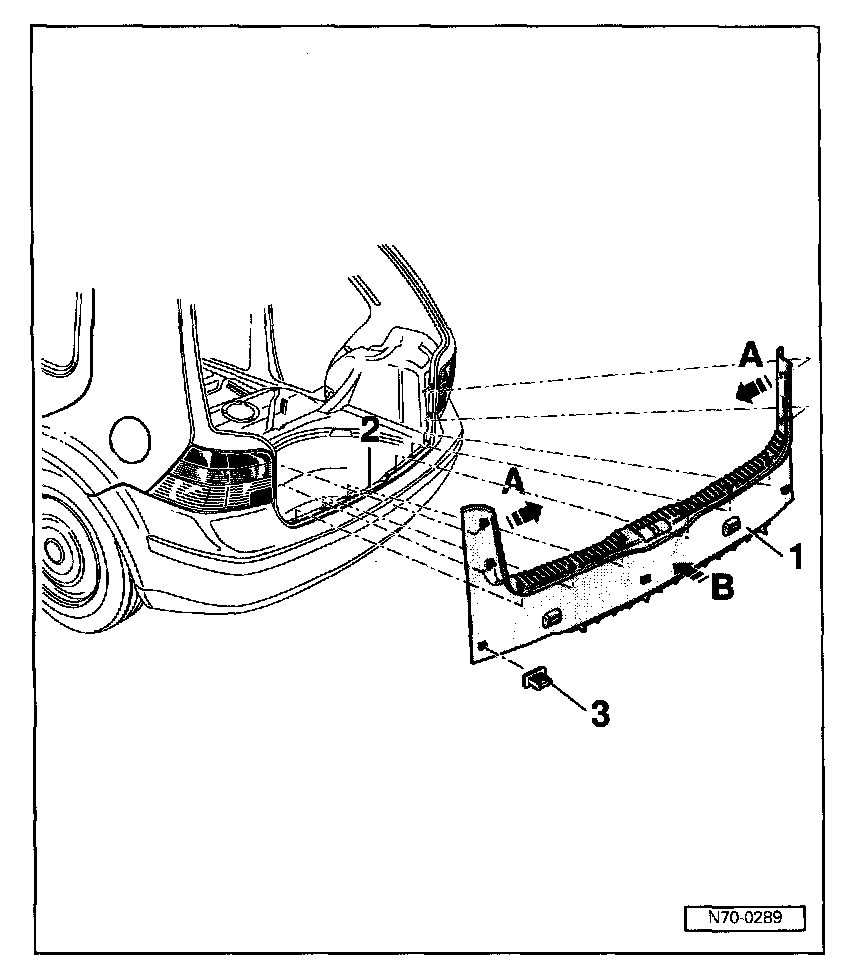 A
2
A
1
B
3
N70-0289