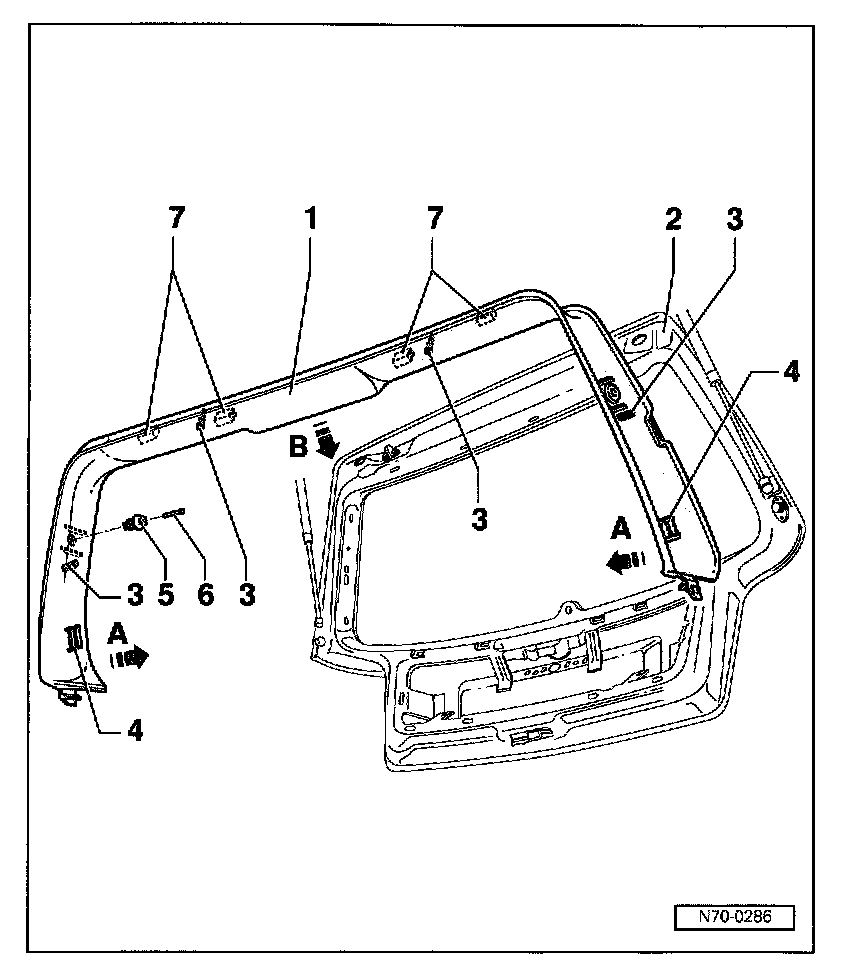 7
1
7
2
3
4
B
3
A
3
5
6
3
A
4
N70-0286