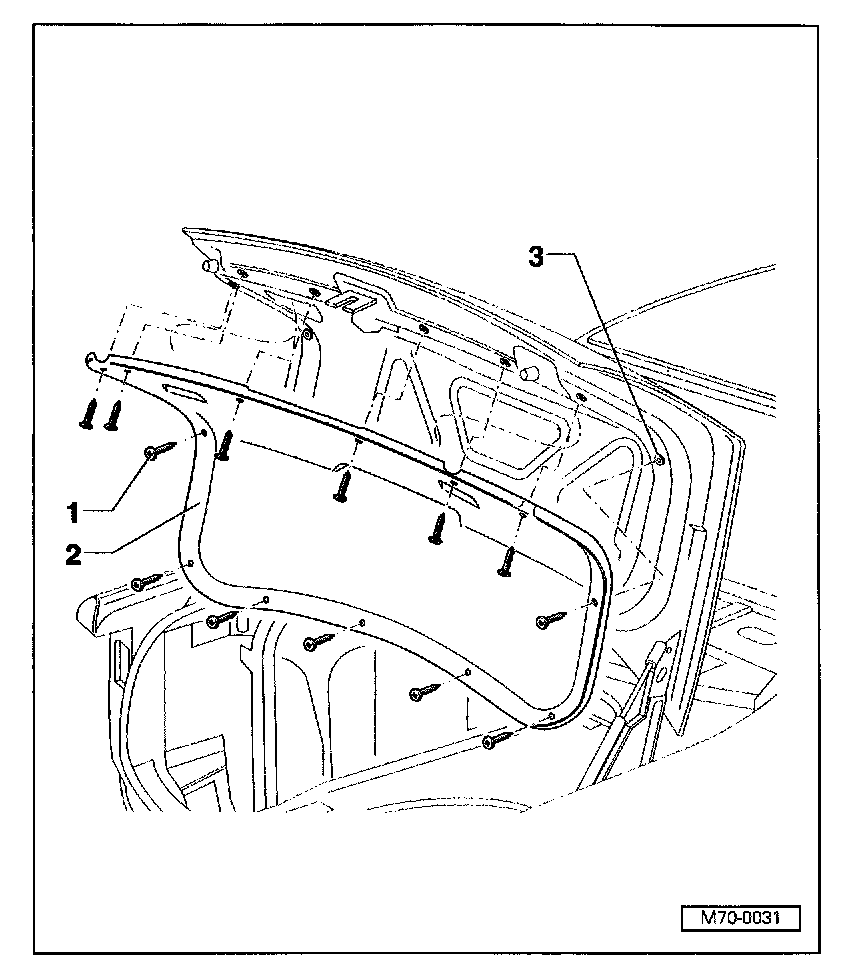 3
1
2
M70-0031