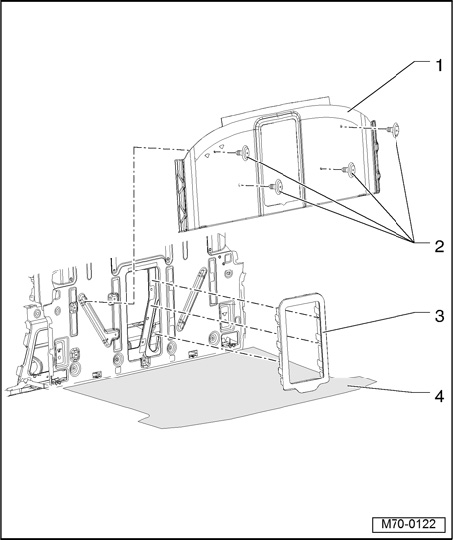 1
2
3
4
M70-0122