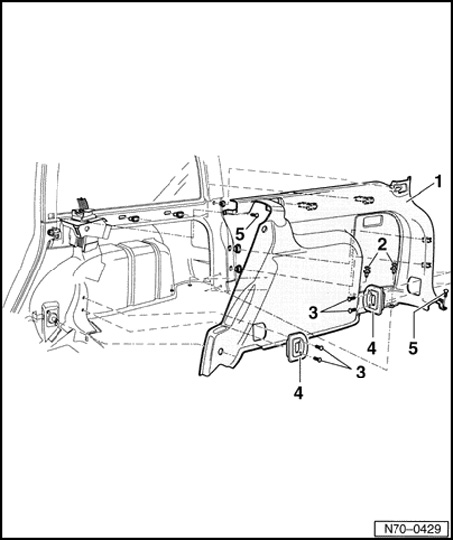 1
5
2
3
4
5
3
4
N70–0429