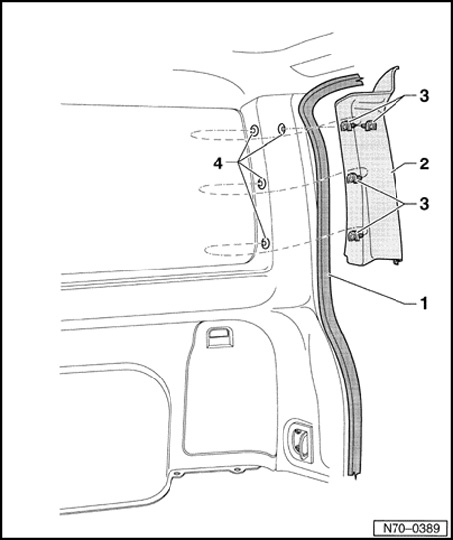 3
4
2
3
1
N70–0389