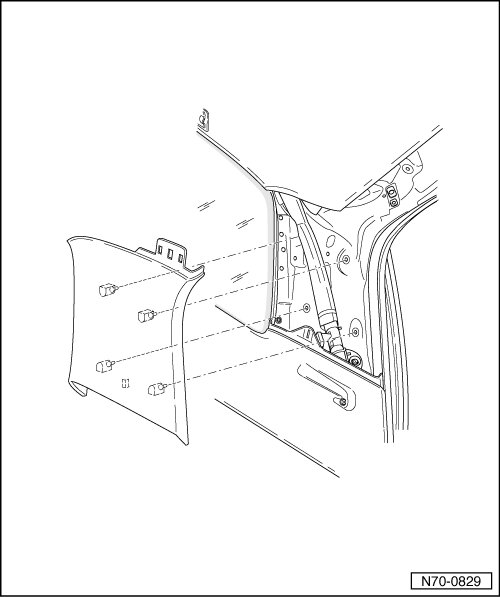 N70-0829