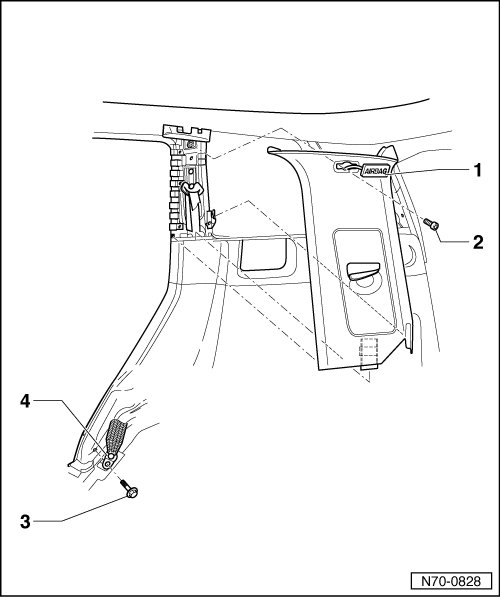 AIRBAG
1
2
4
3
N70-0828