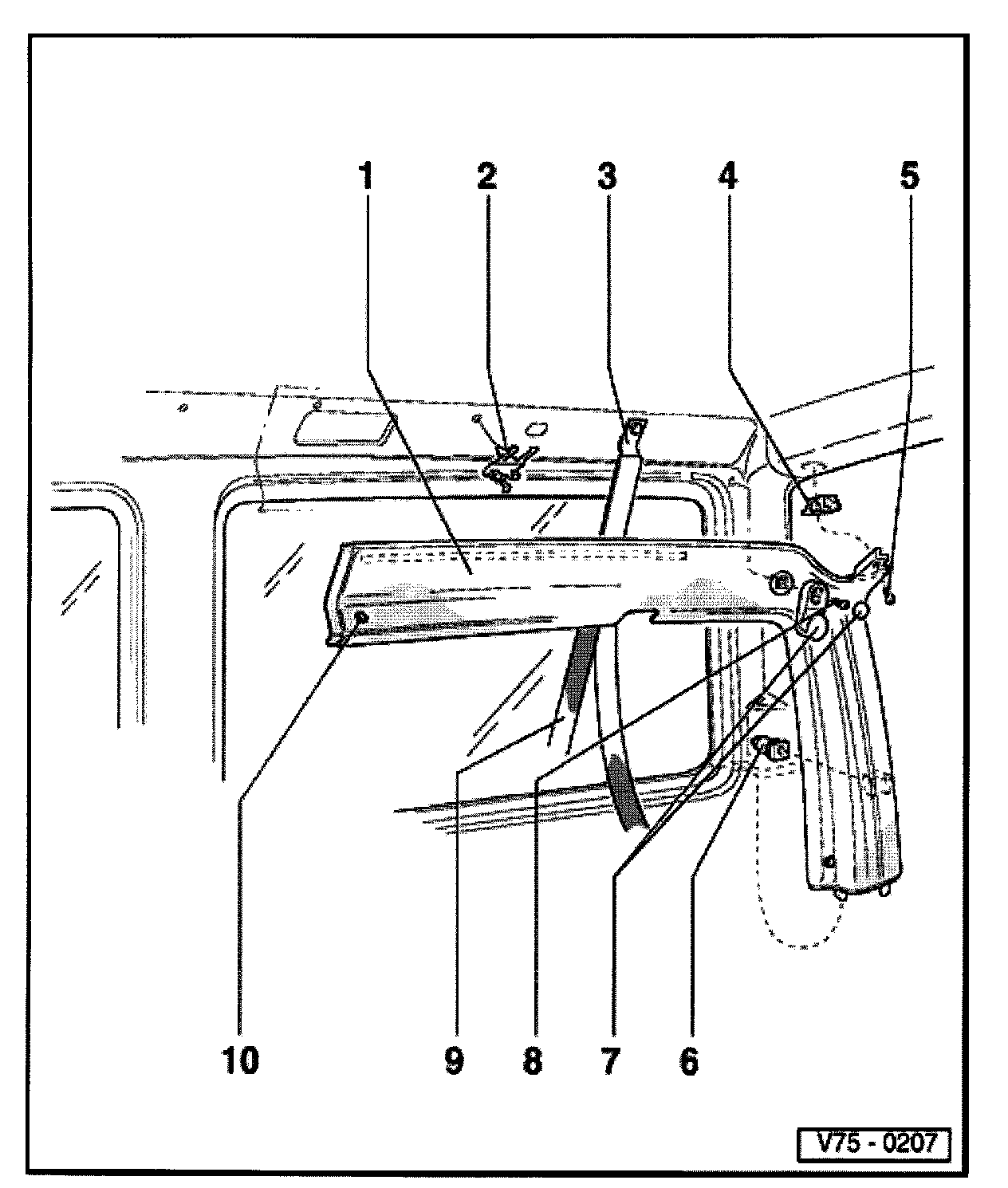 1
2
3
4
5
10
9
8
7
6
V75 - 0207