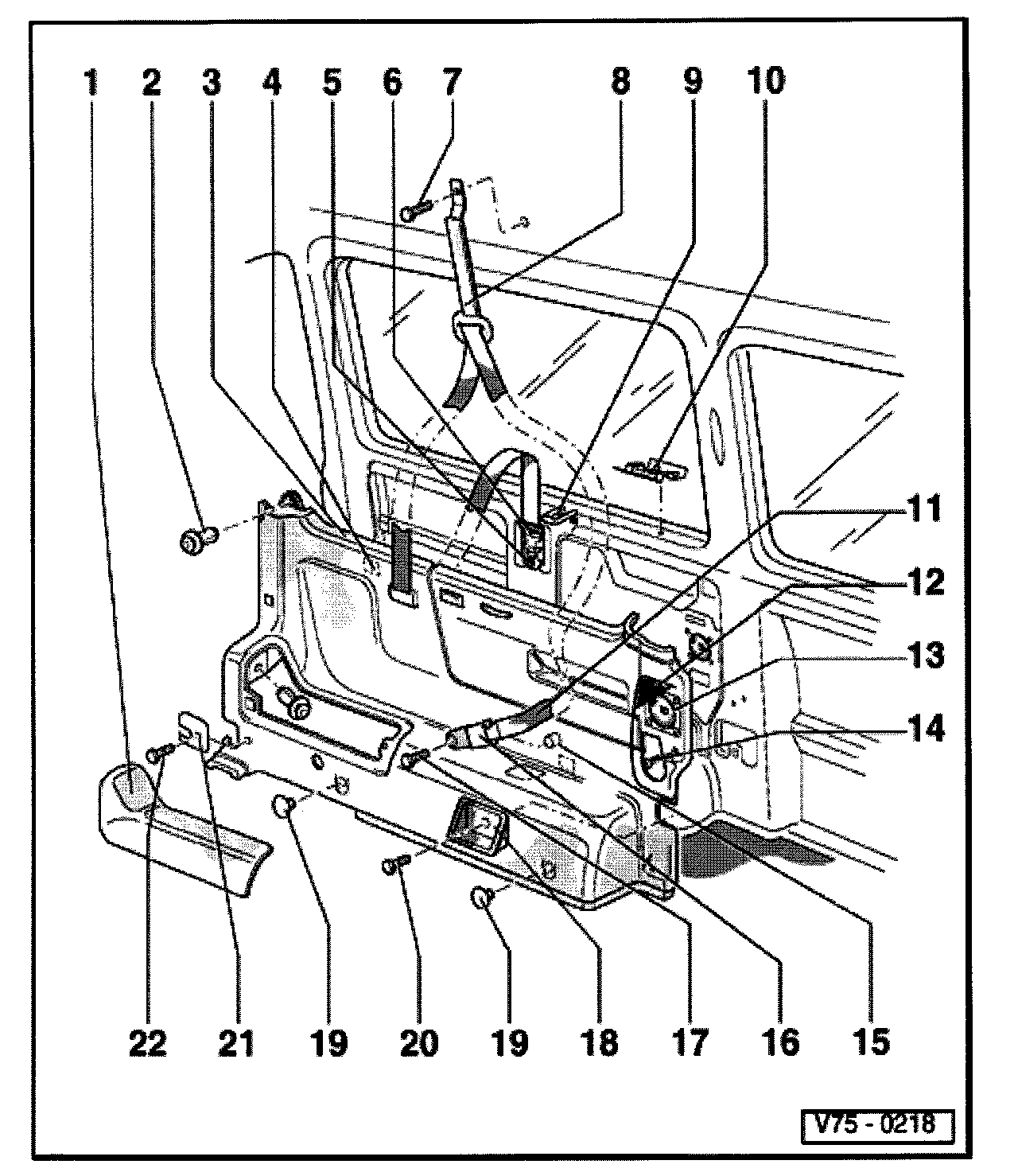 1 2 3 4 5 6 7 8 9 10

11
12
13
14

22 21 19 20 19 18 17 16 15

V75 - 0218