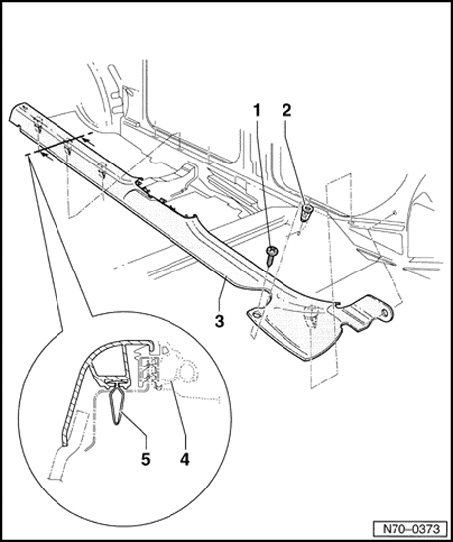 1
2
3
5
4
N70–0373