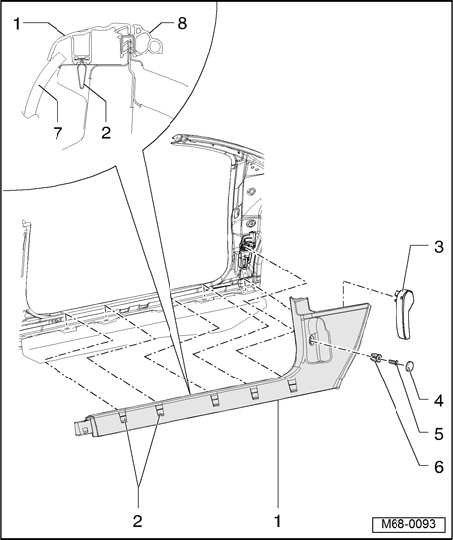 1
8
7
2
3
4
5
6
2
1
M68-0093