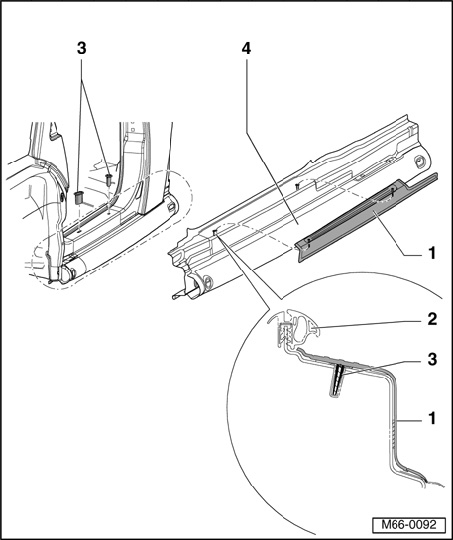 3
4
1
2
3
1
M66-0092