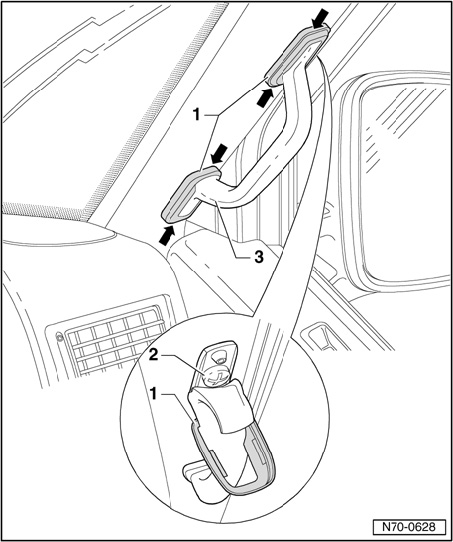 1

3

2

1

N70-0628