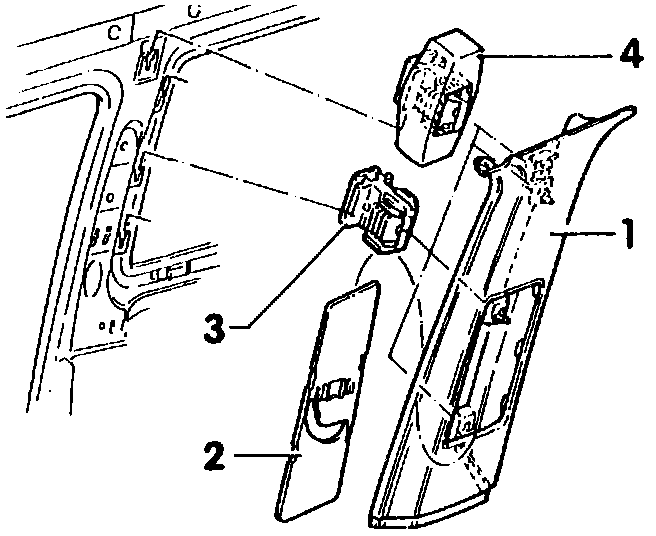 4
1
3
2