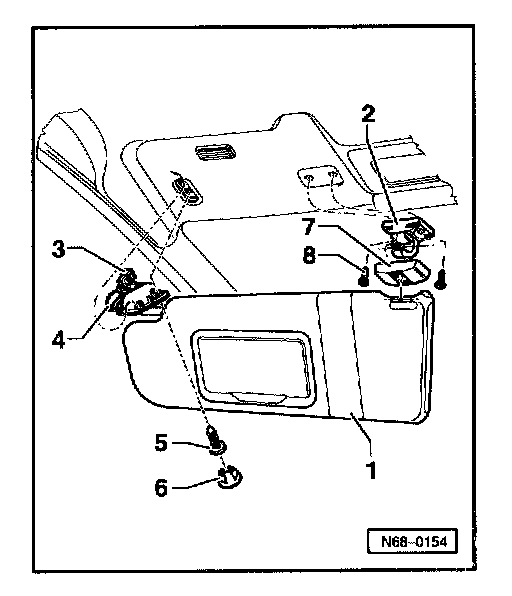 2
7
8
3
4
5
6
1
N68-0154