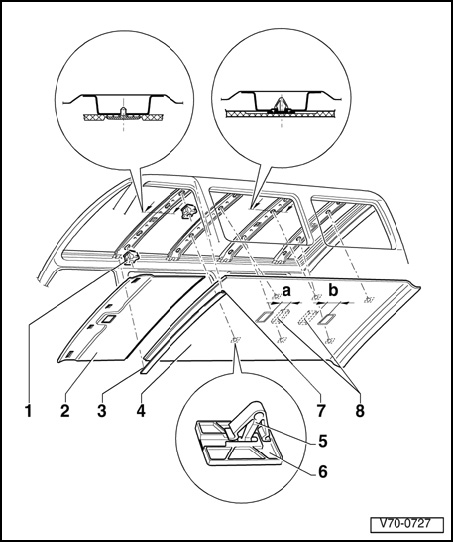 a
b
1
2
3
4
7
8
5
6
V70-0727