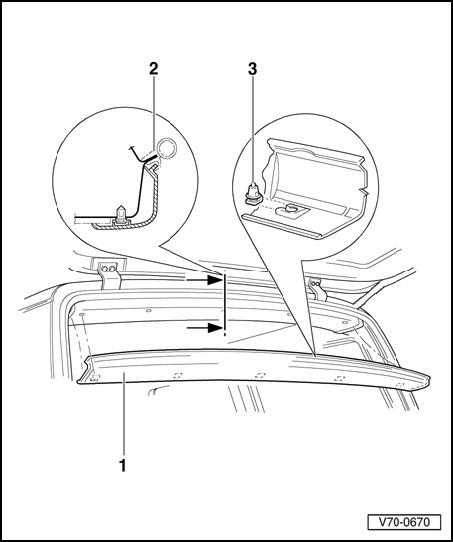 2
3
1
V70-0670