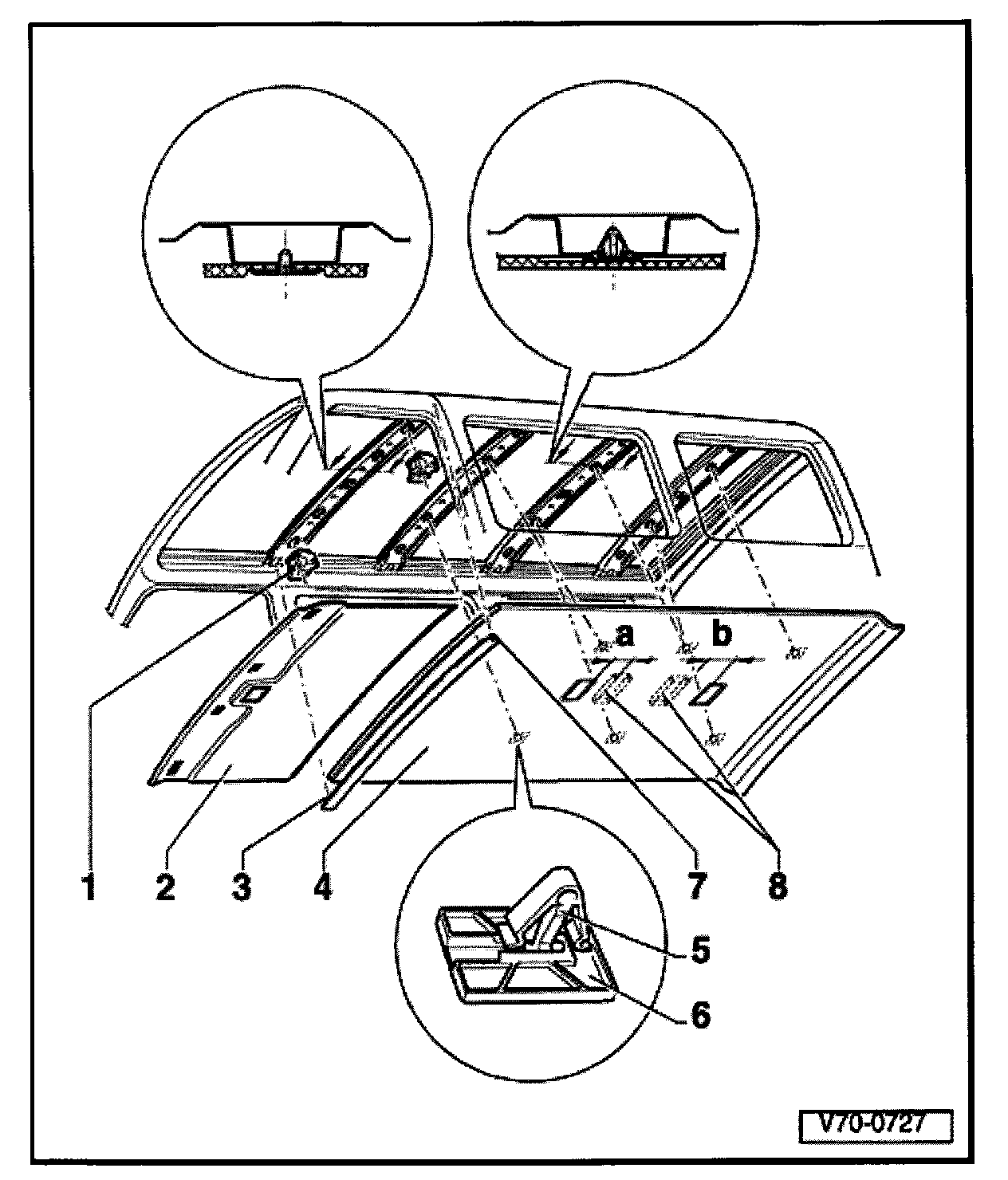 a
b
1
2
3
4
7
8
5
6
V70-0727