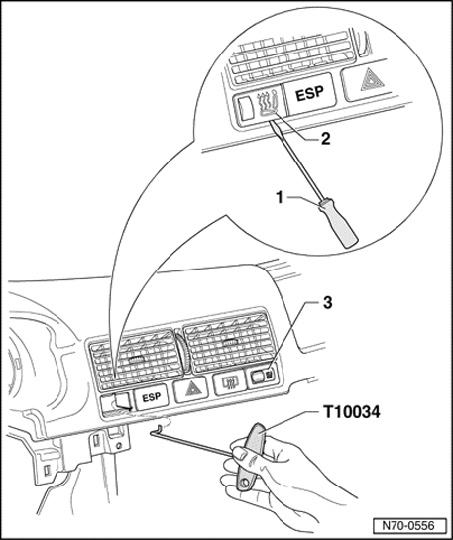 ESP
2
1
3
ESP
T10034
N70-0556