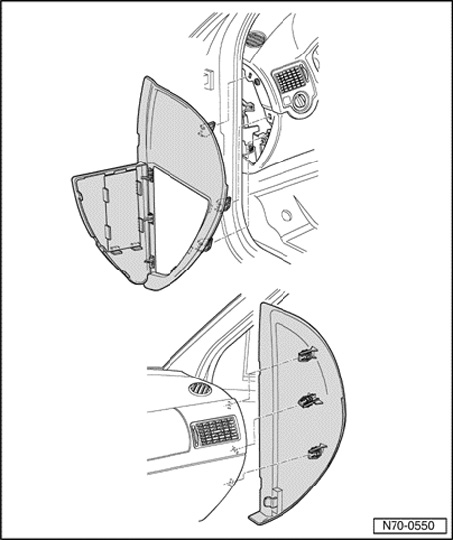 N70-0550