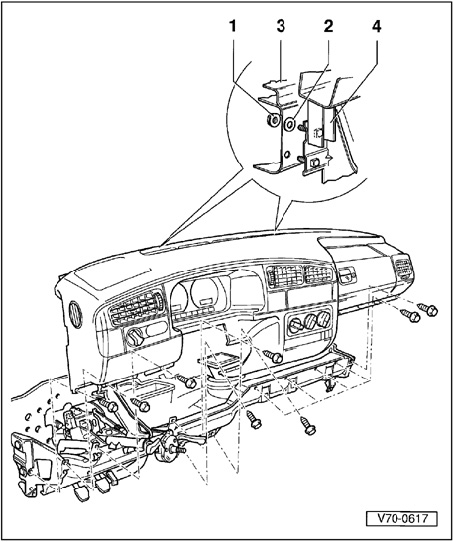 1 3 2 4

V70-0617