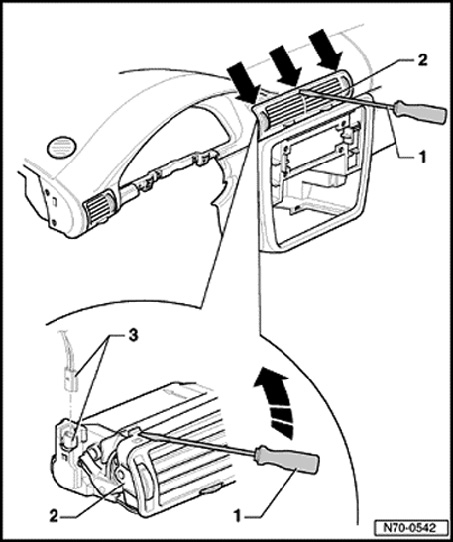 2
1
3
2
1
N70-0542