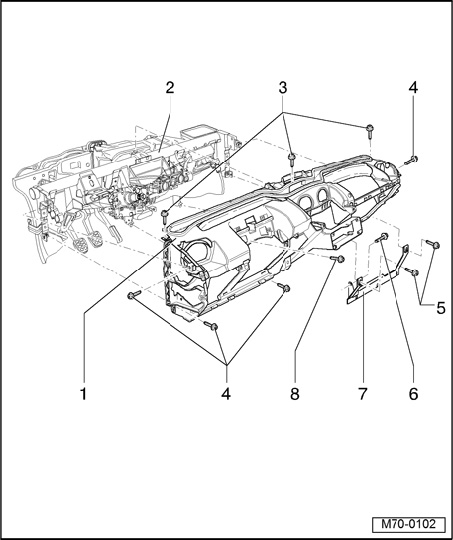 2
3
4
5
1
4
8
7
6
M70-0102