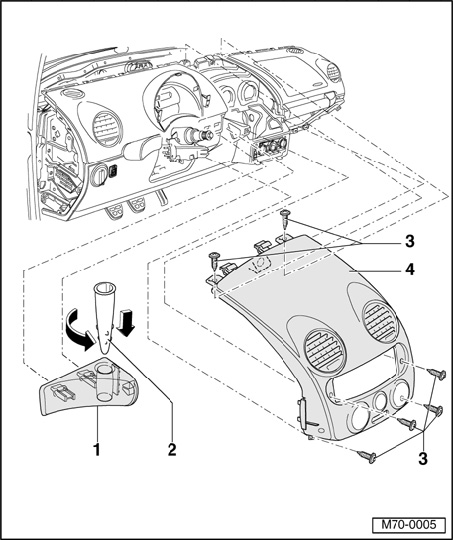 3

4

1

2

3

M70-0005