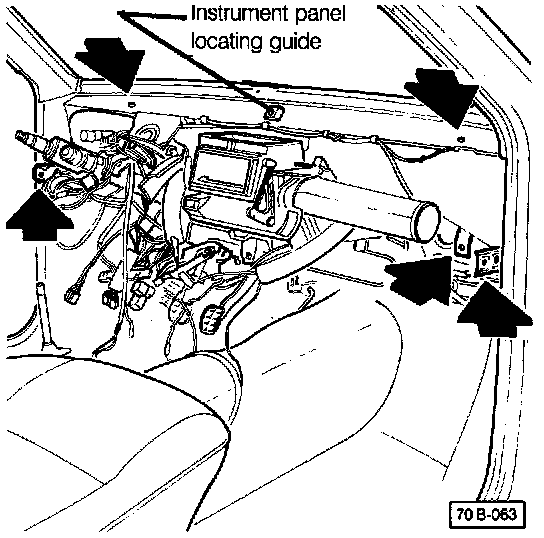 Instrument panel locating guide

70 B-063