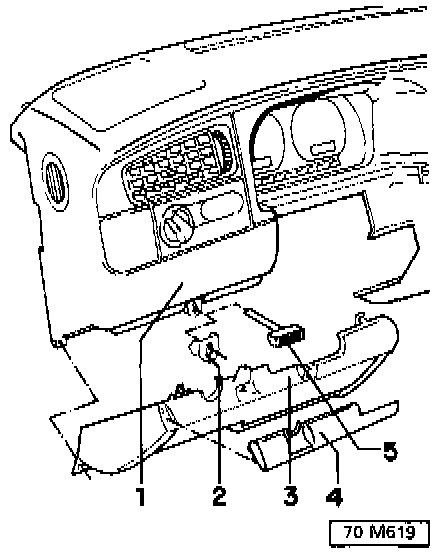 1
2
3
4
5
70 M619