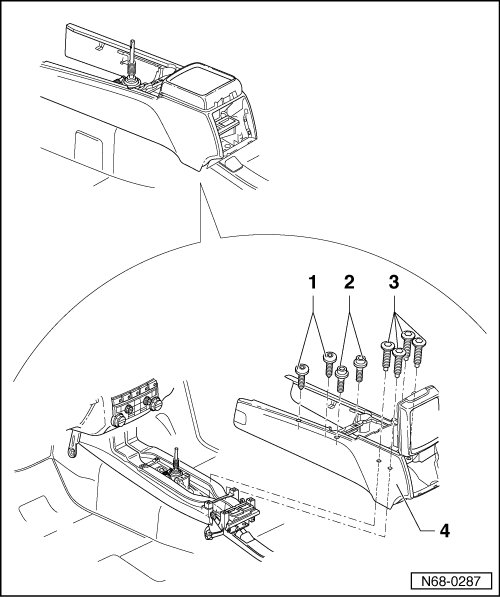 1
2
3
4
N68-0287