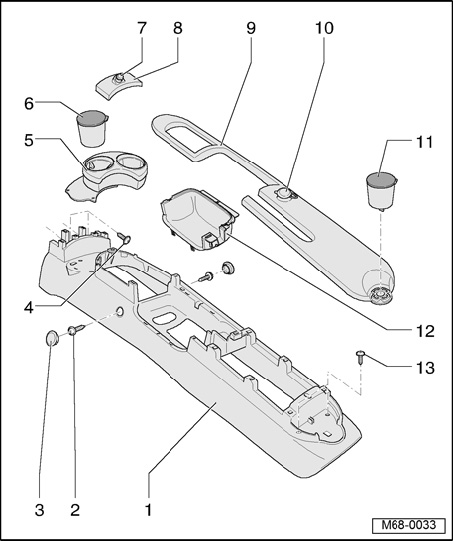 7
8
9
10
6
5
11
4
12
13
3
2
1
M68-0033