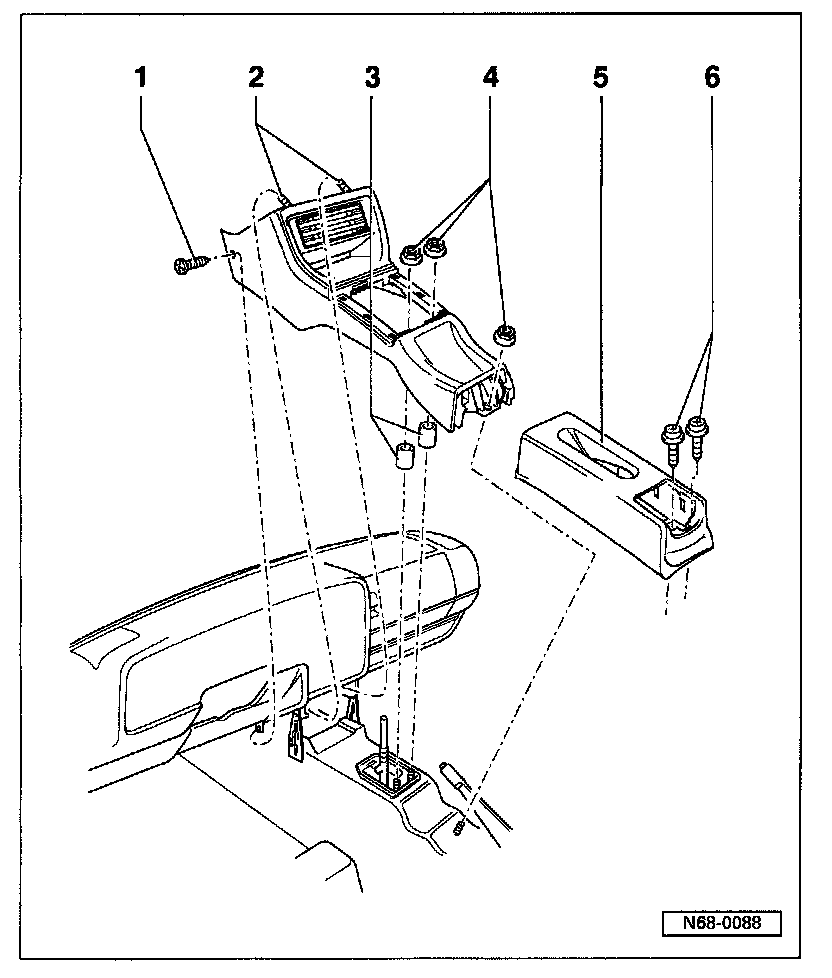 1 2 3 4 5 6

N68-0088