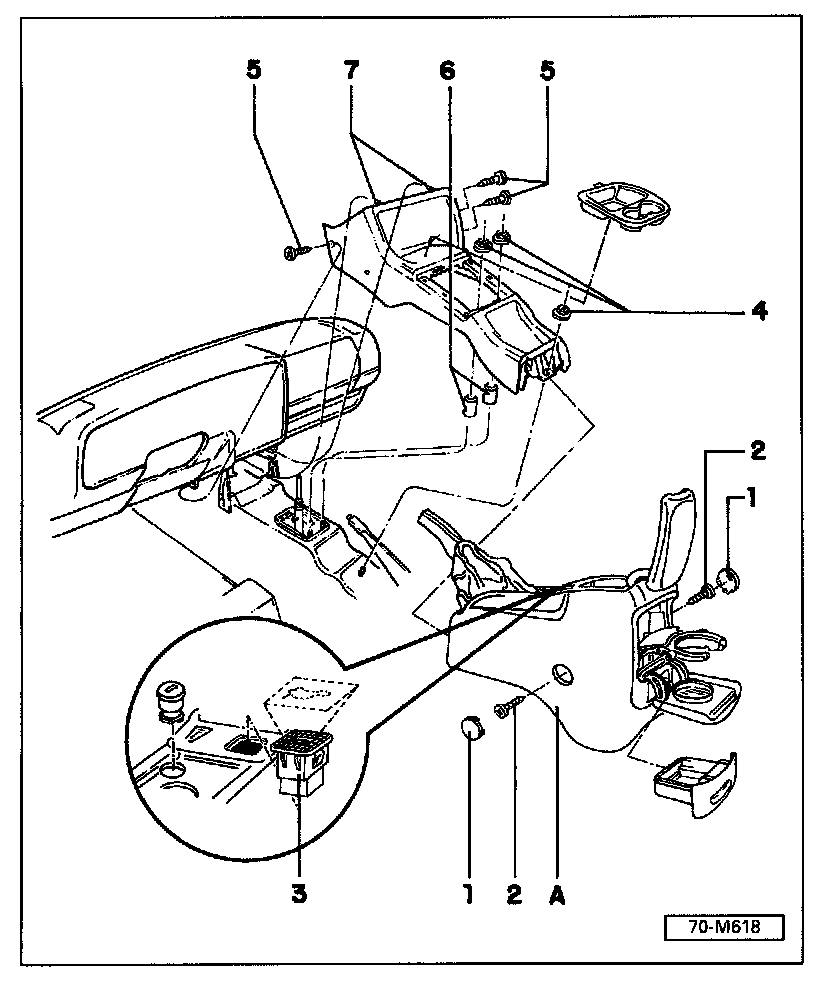 5
7
6
5
4
2
1
3
1
2
A
70-M618