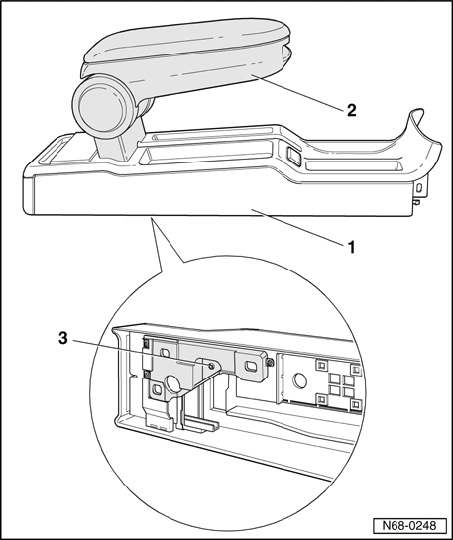 2

1

3

N68-0248