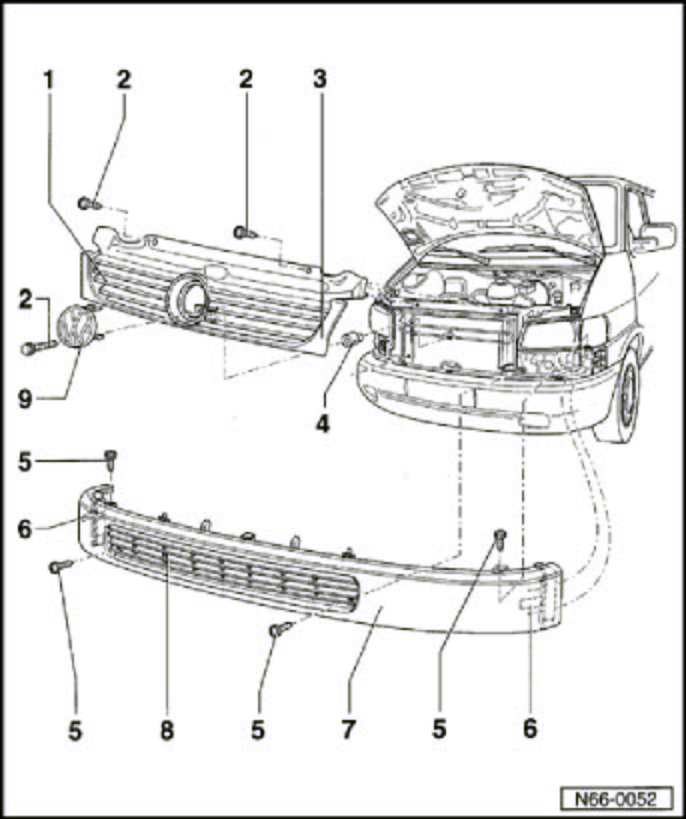 1
2
2
3
2
9
4
5
6
5
8
5
7
5
6
N66-0052